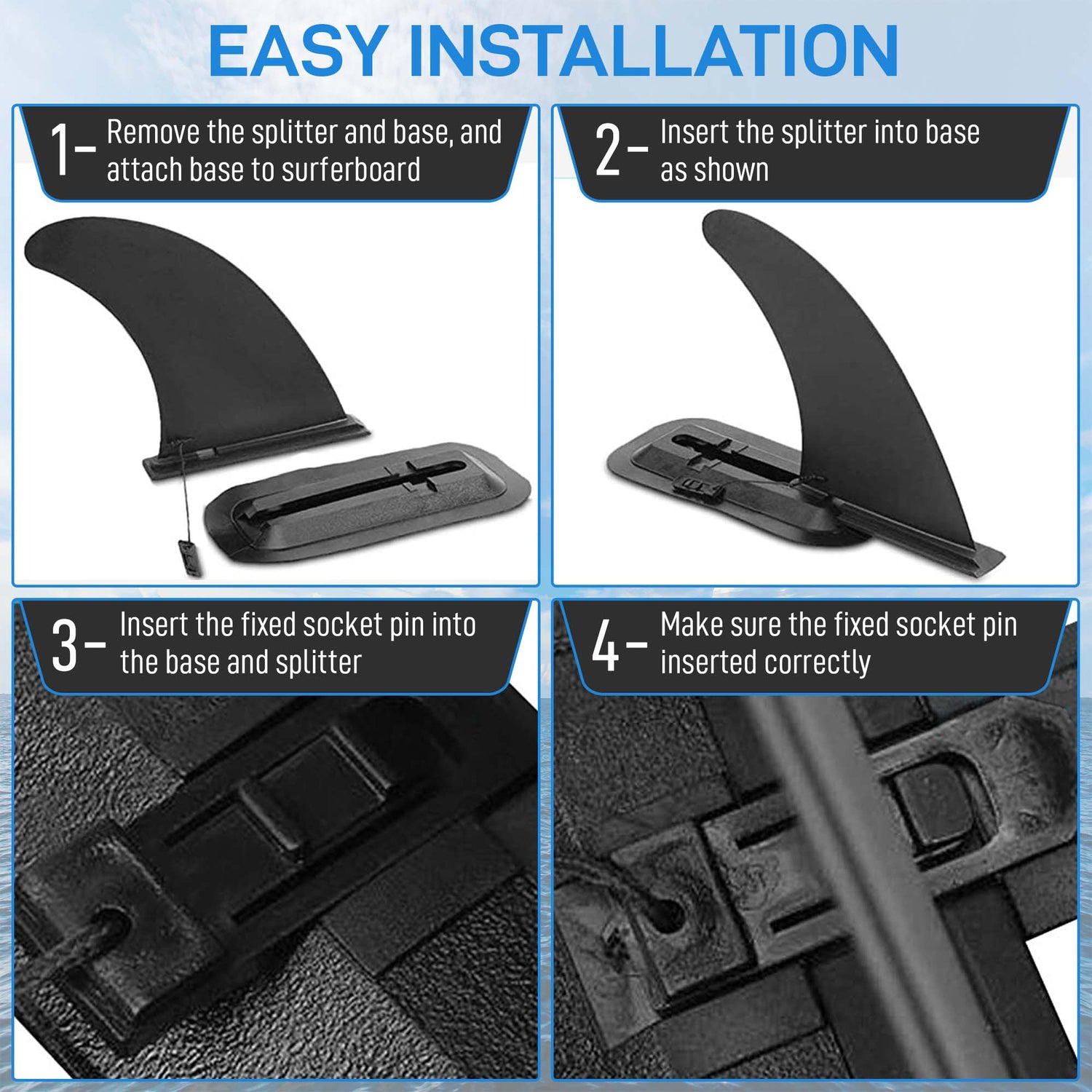 EASY INSTALLATION

1- Remove the splitter and base, and attach base to surferboard

2- Insert the splitter into base as shown

3- Insert the fixed socket pin into the base and splitter

4- Make sure the fixed socket pin inserted correctly