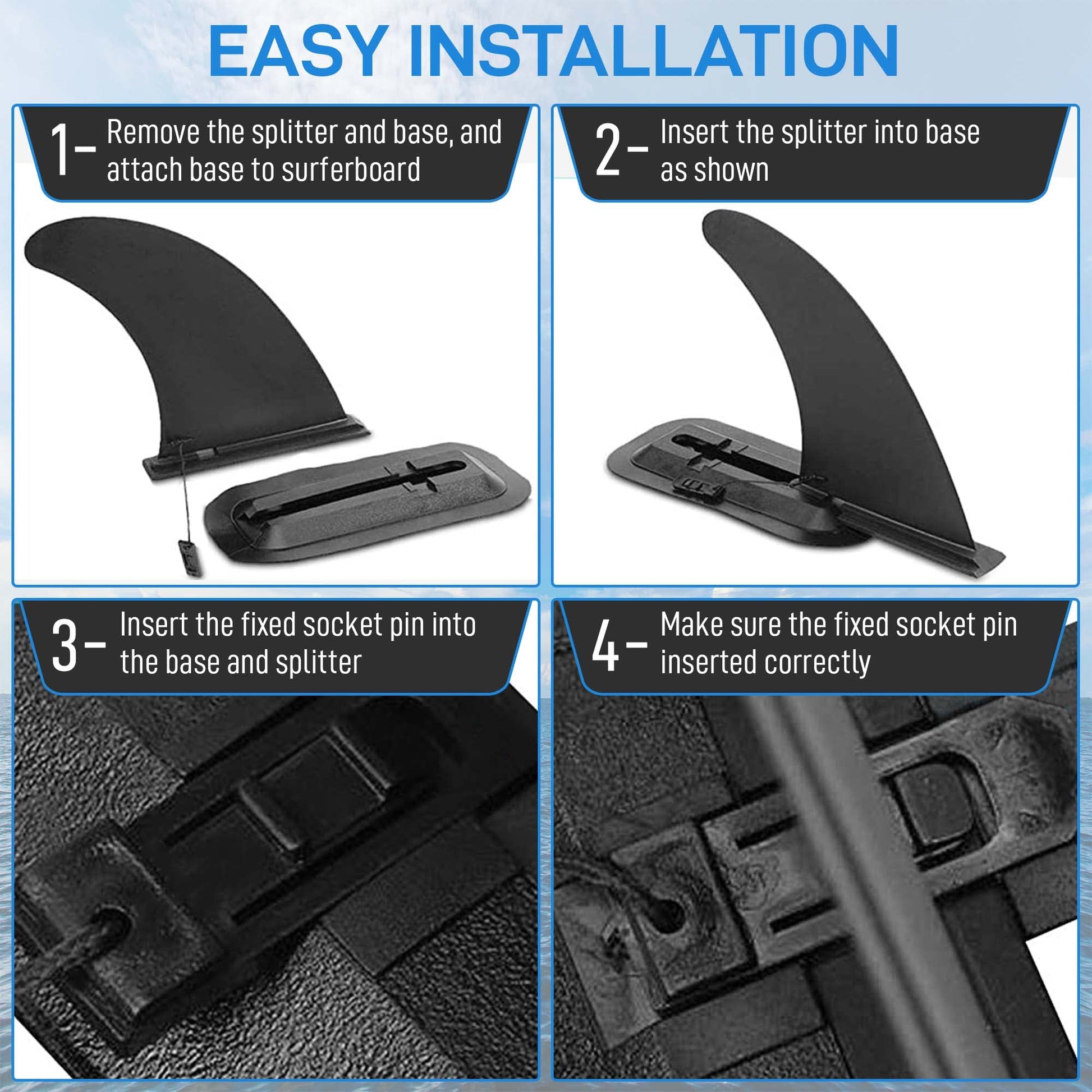 EASY INSTALLATION

1- Remove the splitter and base, and attach base to surferboard

2- Insert the splitter into base as shown

3- Insert the fixed socket pin into the base and splitter

4- Make sure the fixed socket pin inserted correctly